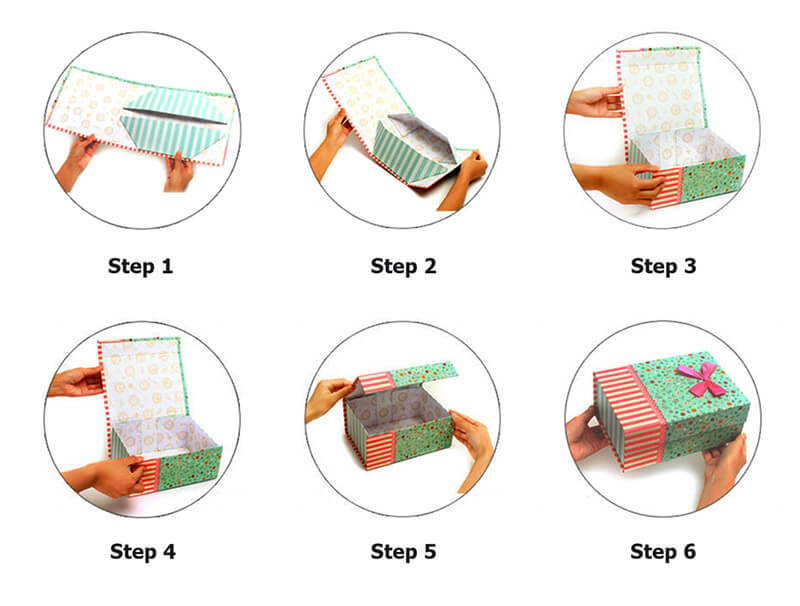 Step 1

Step 2

Step 3

Step 4

Step 5

Step 6